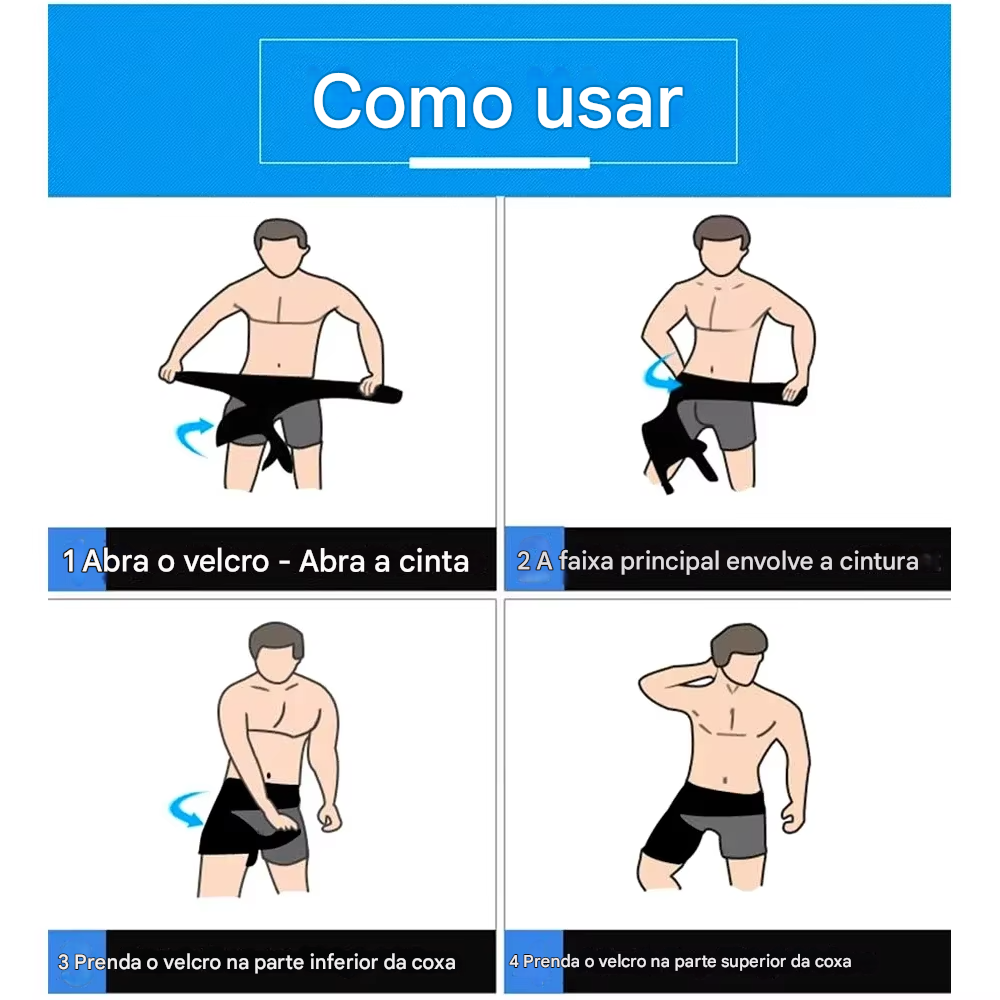 Como usar

1 Abra o velcro - Abra a cinta

2 A faixa principal envolve a cintura

3 Prenda o velcro na parte inferior da coxa

4 Prenda o velcro na parte superior da coxa